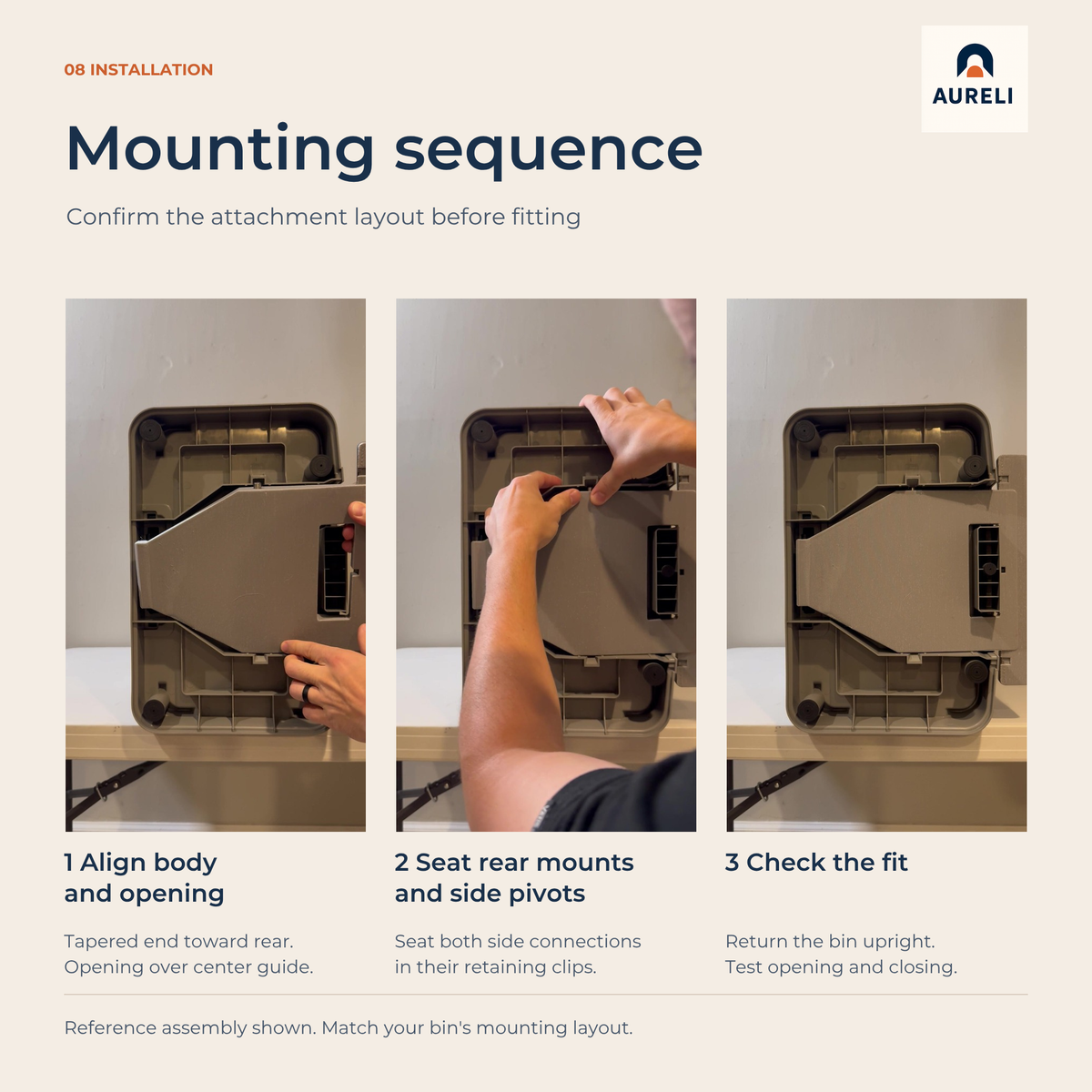 08 INSTALLATION

AURELI

Mounting sequence

Confirm the attachment layout before fitting

1 Align body
and opening

Tapered end toward rear.
Opening over center guide.

2 Seat rear mounts
and side pivots

Seat both side connections
in their retaining clips.

3 Check the fit

Return the bin upright.
Test opening and closing.

Reference assembly shown. Match your bin's mounting layout.